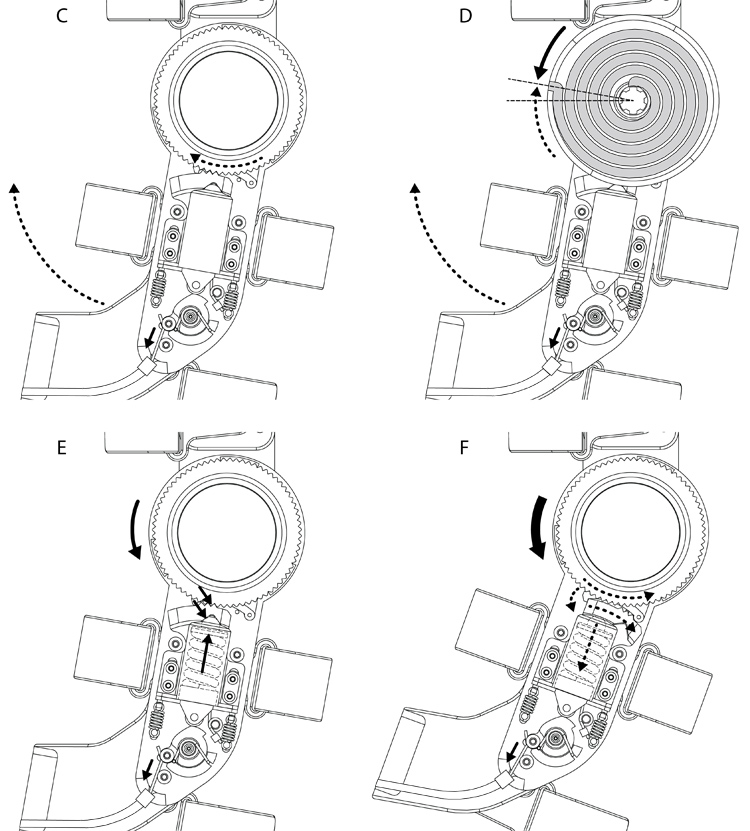 C

D

E

F