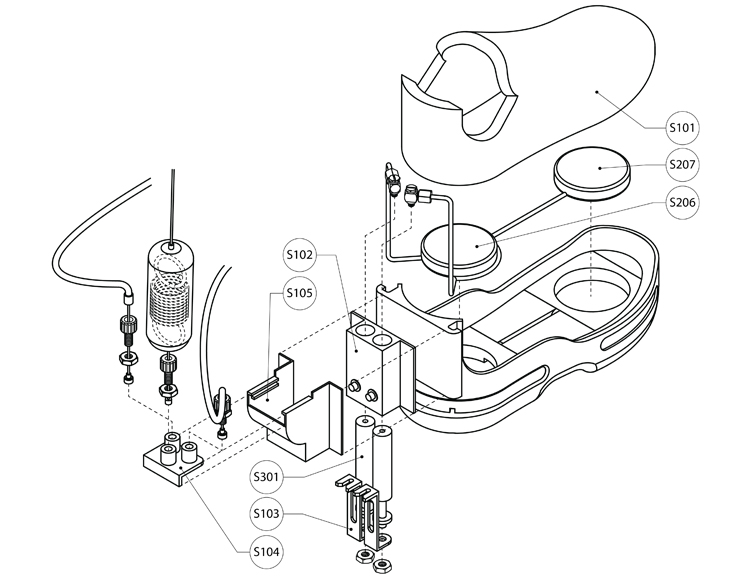 S101
S207
S206
S102
S105
S301
S103
S104